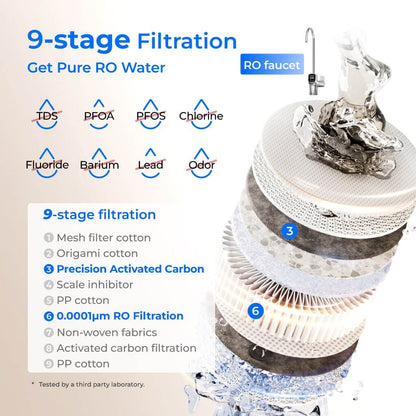 9-stage Filtration
Get Pure RO Water

RO faucet

TDS PFOA PFOS Chlorine

Fluoride Barium Lead Odor

9-stage filtration
1 Mesh filter cotton
2 Origami cotton
3 Precision Activated Carbon
4 Scale inhibitor
5 PP cotton
6 0.0001μm RO Filtration
7 Non-woven fabrics
8 Activated carbon filtration
9 PP cotton

3

6

* Tested by a third party laboratory.